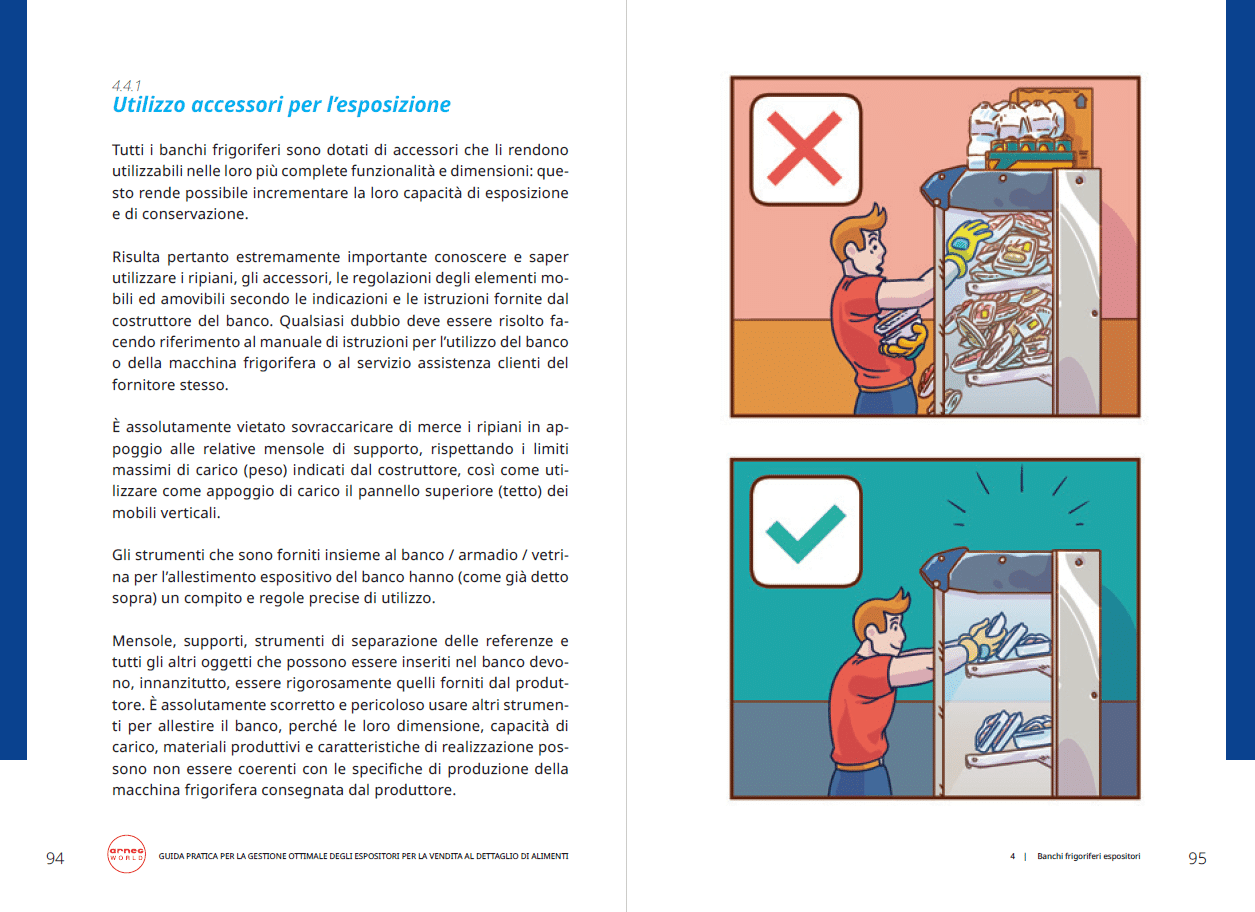 4.4.1
Utilizzo accessori per l'esposizione

Tutti i banchi frigoriferi sono dotati di accessori che li rendono utilizzabili nelle loro più complete funzionalità e dimensioni: questo rende possibile incrementare la loro capacità di esposizione e di conservazione.

Risulta pertanto estremamente importante conoscere e saper utilizzare i ripiani, gli accessori, le regolazioni degli elementi mobili ed amovibili secondo le indicazioni e le istruzioni fornite dal costruttore del banco. Qualsiasi dubbio deve essere risolto facendo riferimento al manuale di istruzioni per l'utilizzo del banco o della macchina frigorifera o al servizio assistenza clienti del fornitore stesso.

È assolutamente vietato sovraccaricare di merce i ripiani in appoggio alle relative mensole di supporto, rispettando i limiti massimi di carico (peso) indicati dal costruttore, così come utilizzare come appoggio di carico il pannello superiore (tetto) dei mobili verticali.

Gli strumenti che sono forniti insieme al banco / armadio / vetrina per l'allestimento espositivo del banco hanno (come già detto sopra) un compito e regole precise di utilizzo.

Mensole, supporti, strumenti di separazione delle referenze e tutti gli altri oggetti che possono essere inseriti nel banco devono, innanzitutto, essere rigorosamente quelli forniti dal produttore. È assolutamente scorretto e pericoloso usare altri strumenti per allestire il banco, perché le loro dimensione, capacità di carico, materiali produttivi e caratteristiche di realizzazione possono non essere coerenti con le specifiche di produzione della macchina frigorifera consegnata dal produttore.

94 arneg WORLD GUIDA PRATICA PER LA GESTIONE OTTIMALE DEGLI ESPOSITORI PER LA VENDITA AL DETTAGLIO DI ALIMENTI

4 | Banchi frigoriferi espositori 95